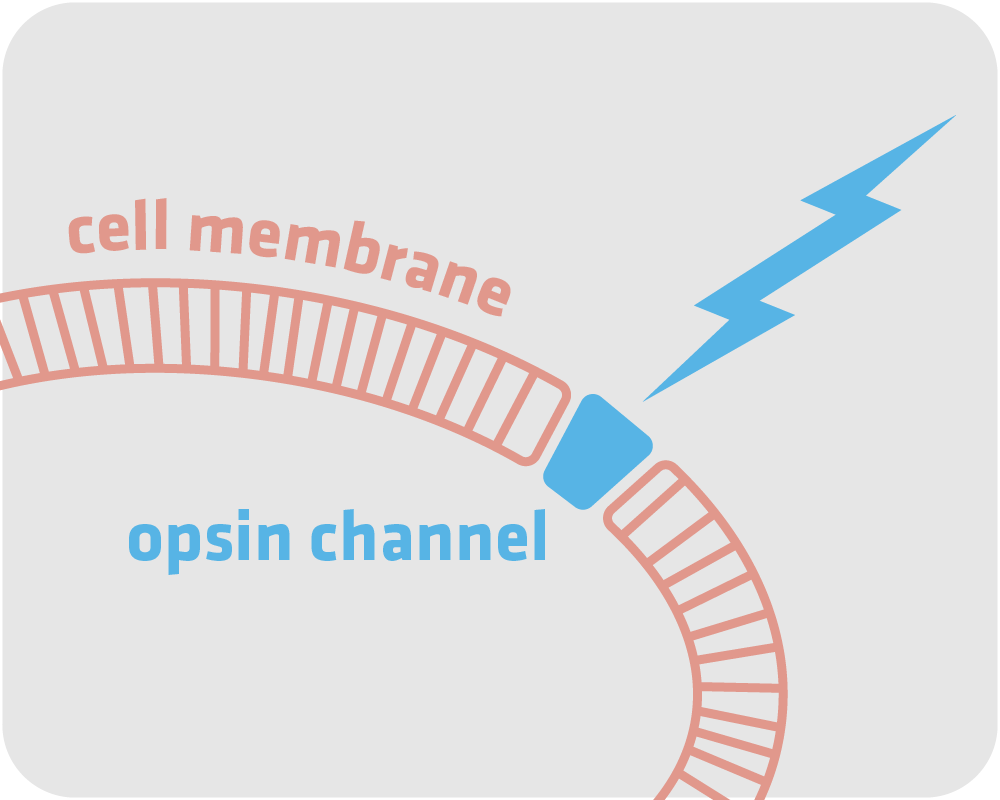 cell membrane

opsin channel